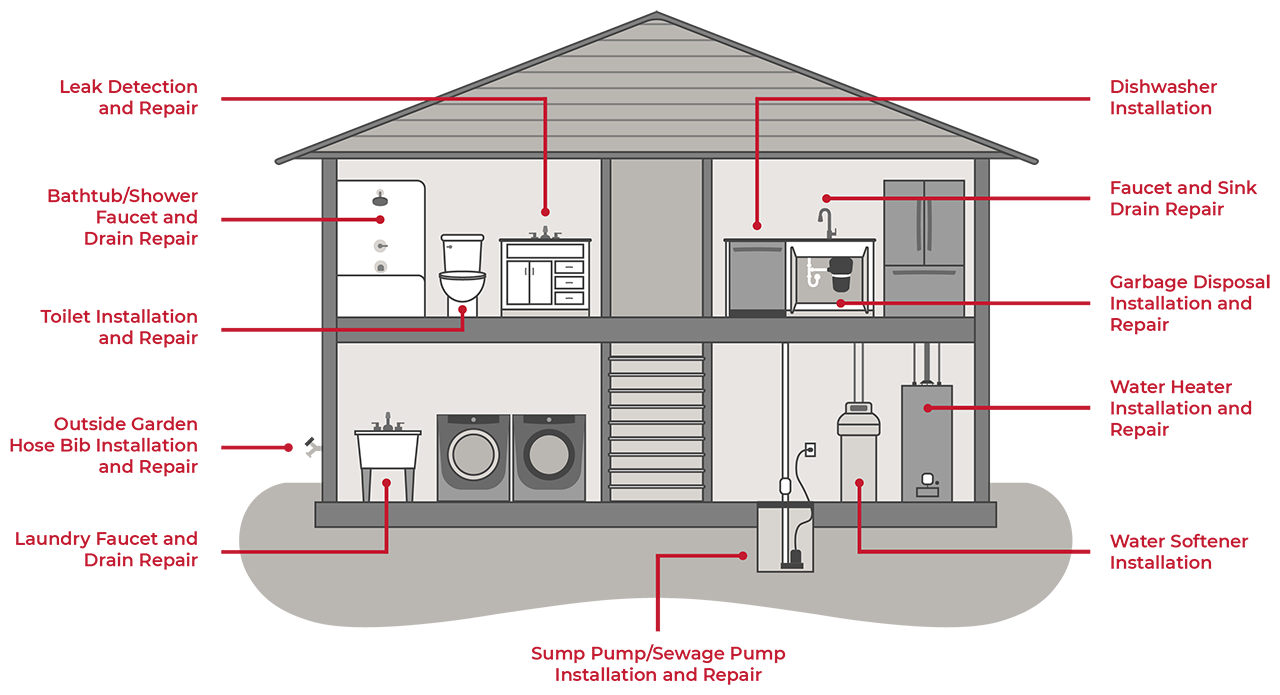 Leak Detection and Repair

Bathtub/Shower Faucet and Drain Repair

Toilet Installation and Repair

Outside Garden Hose Bib Installation and Repair

Laundry Faucet and Drain Repair

Dishwasher Installation

Faucet and Sink Drain Repair

Garbage Disposal Installation and Repair

Water Heater Installation and Repair

Water Softener Installation

Sump Pump/Sewage Pump Installation and Repair